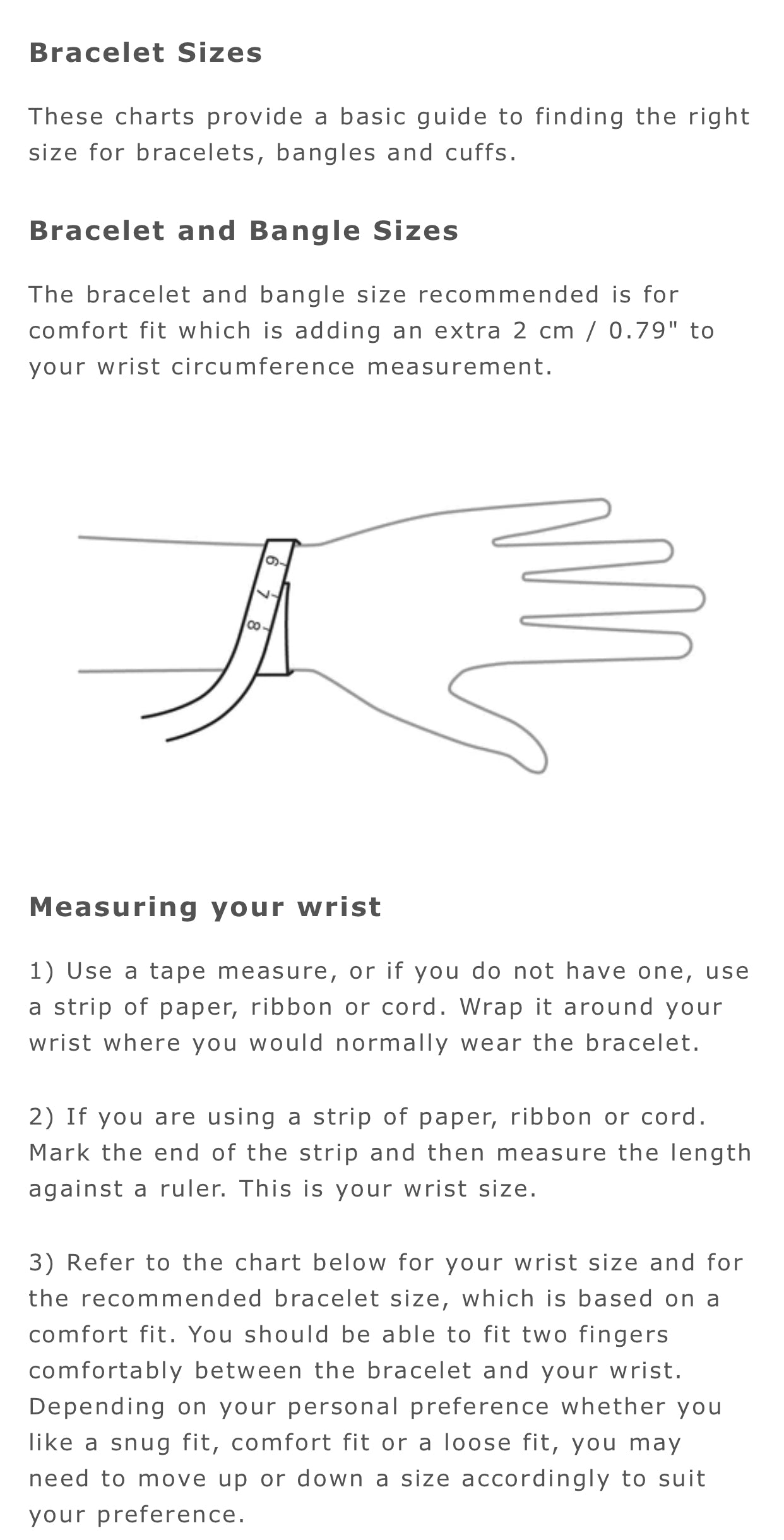 Bracelet Sizes

These charts provide a basic guide to finding the right size for bracelets, bangles and cuffs.

Bracelet and Bangle Sizes

The bracelet and bangle size recommended is for comfort fit which is adding an extra 2 cm / 0.79" to your wrist circumference measurement.

6
7
8

Measuring your wrist

1) Use a tape measure, or if you do not have one, use a strip of paper, ribbon or cord. Wrap it around your wrist where you would normally wear the bracelet.

2) If you are using a strip of paper, ribbon or cord. Mark the end of the strip and then measure the length against a ruler. This is your wrist size.

3) Refer to the chart below for your wrist size and for the recommended bracelet size, which is based on a comfort fit. You should be able to fit two fingers comfortably between the bracelet and your wrist. Depending on your personal preference whether you like a snug fit, comfort fit or a loose fit, you may need to move up or down a size accordingly to suit your preference.